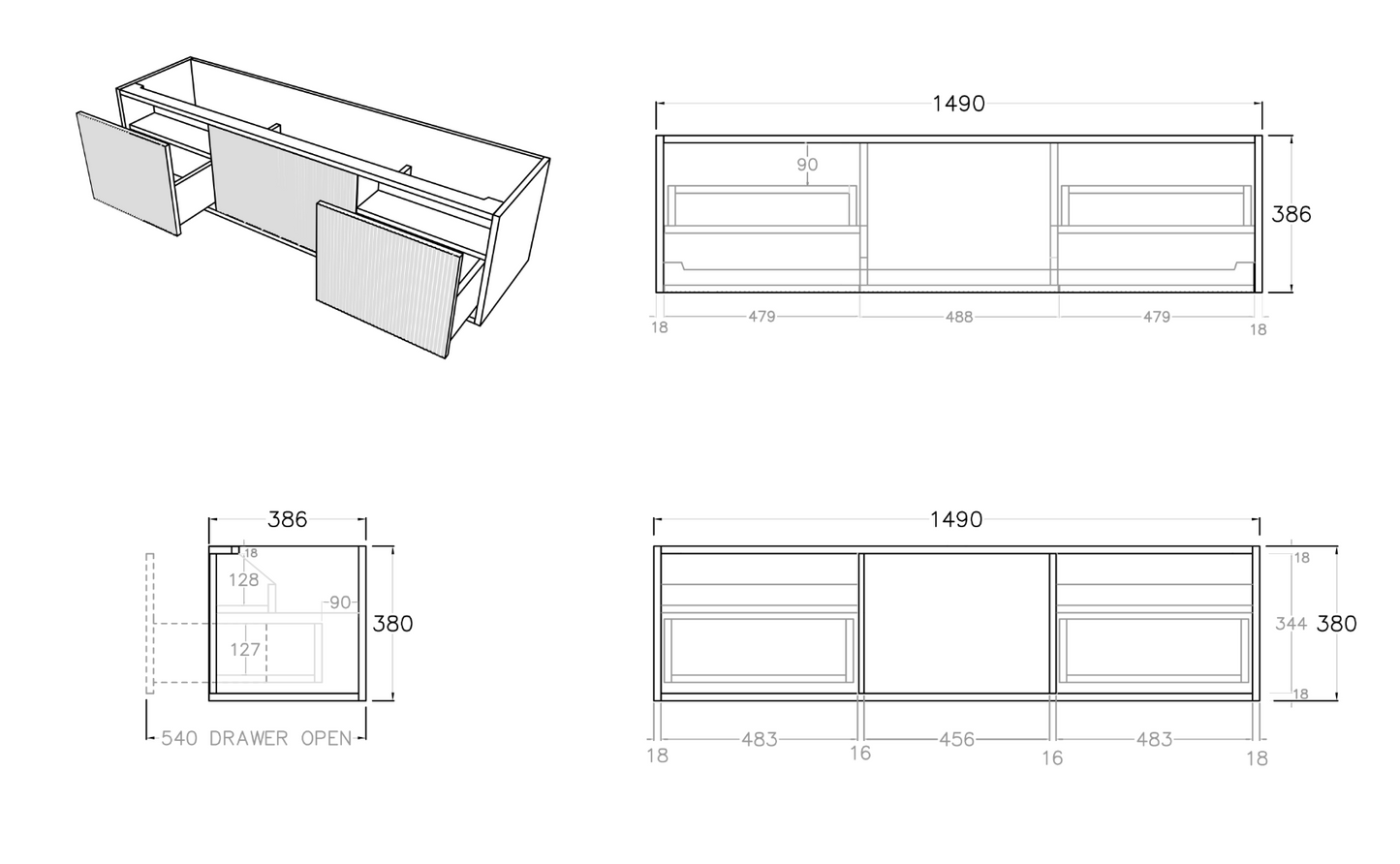 1490

90

386

18 479 488 479 18

386

18

128

90

380

127

540 DRAWER OPEN

1490

18

344 380

18

18 483 16 456 16 483 18