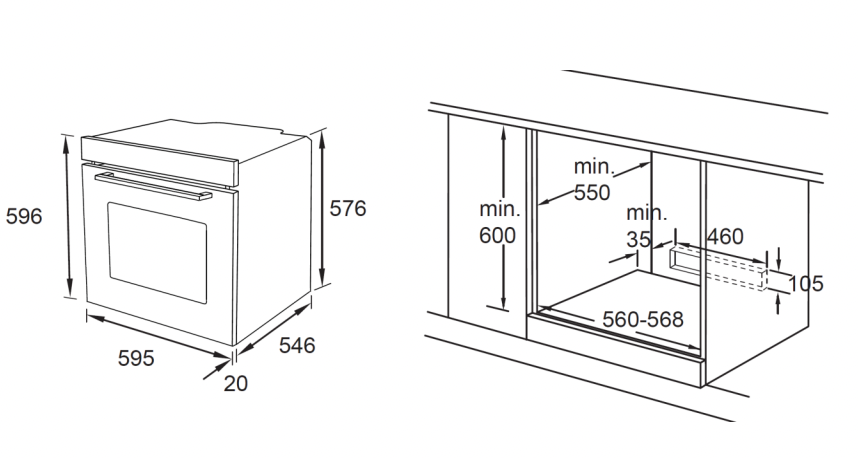 596

576

595

546

20

min.
600

min.
550

min.
35

460

105

560-568