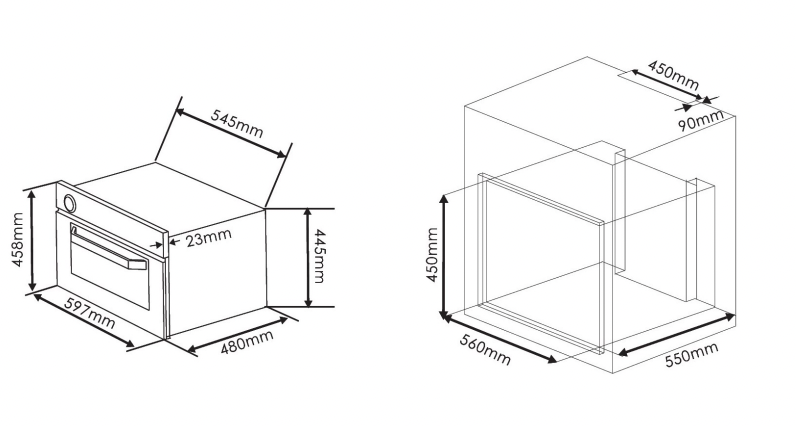 545mm
458mm
23mm
445mm
597mm
480mm

450mm
90mm
450mm
560mm
550mm