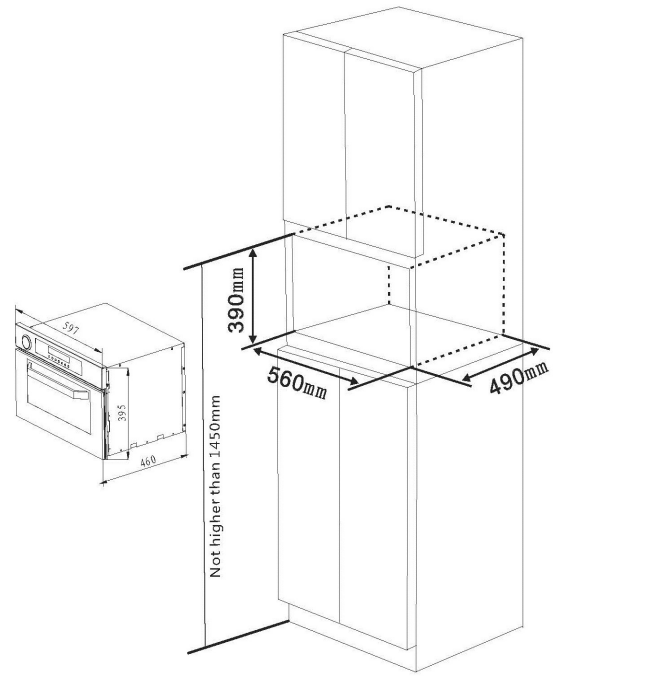 597

395

460

Not higher than 1450mm

390mm

560mm

490mm