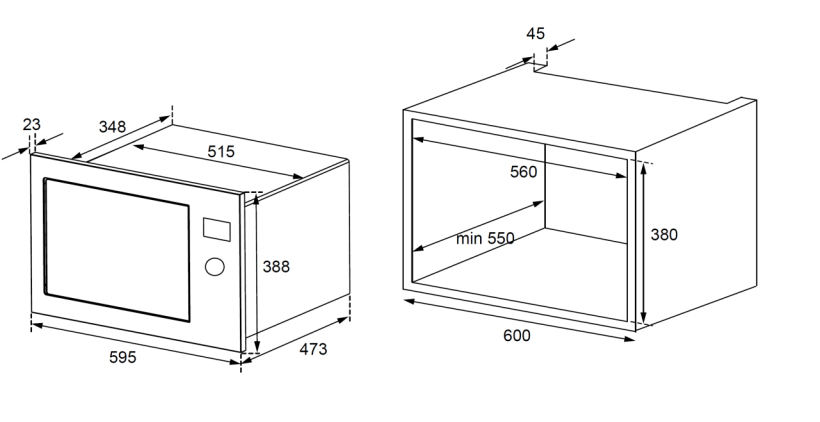 23
348
515
388
595
473
45
560
min 550
380
600